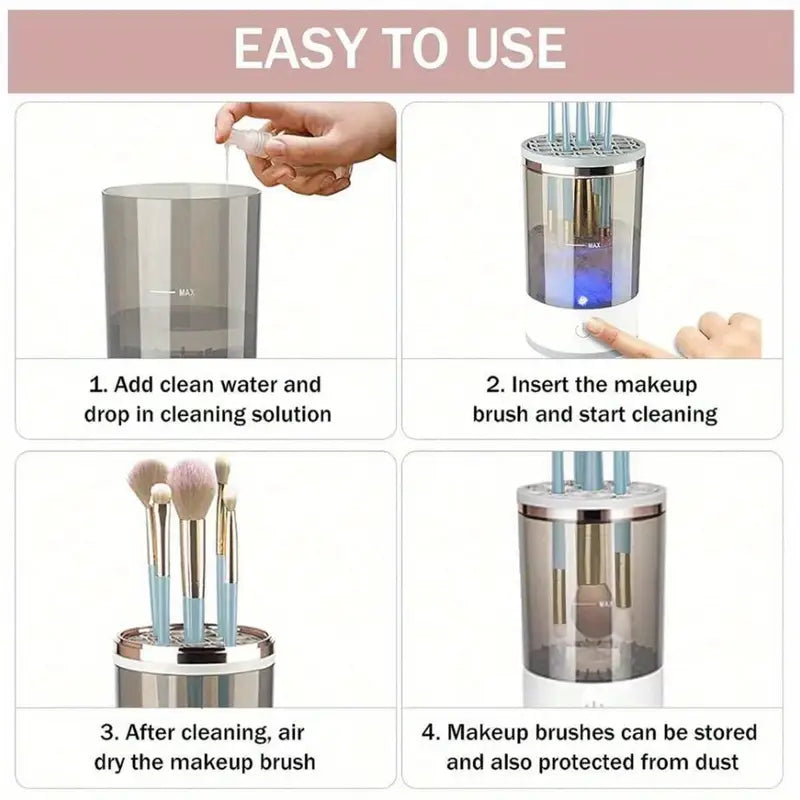 EASY TO USE

MAX

1. Add clean water and drop in cleaning solution

MAX

2. Insert the makeup brush and start cleaning

3. After cleaning, air dry the makeup brush

MAX

4. Makeup brushes can be stored and also protected from dust