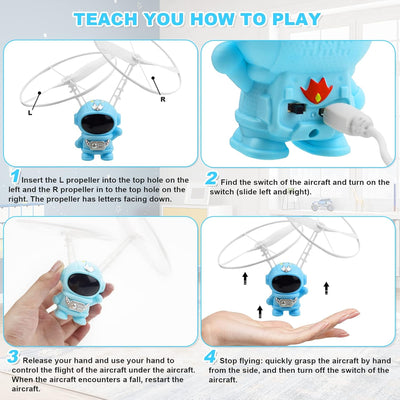 TEACH YOU HOW TO PLAY

L

R

1 Insert the L propeller into the top hole on the left and the R propeller in to the top hole on the right. The propeller has letters facing down.

2 Find the switch of the aircraft and turn on the switch (slide left and right).

3 Release your hand and use your hand to control the flight of the aircraft under the aircraft. When the aircraft encounters a fall, restart the aircraft.

4 Stop flying: quickly grasp the aircraft by hand from the side, and then turn off the switch of the aircraft.