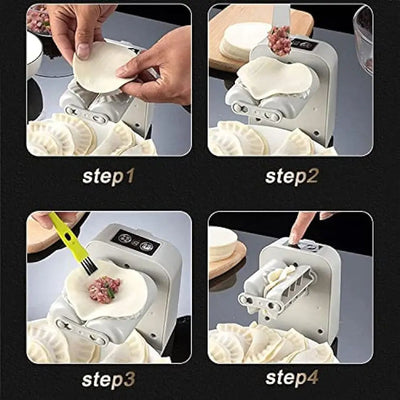 step1

step2

step3

step4